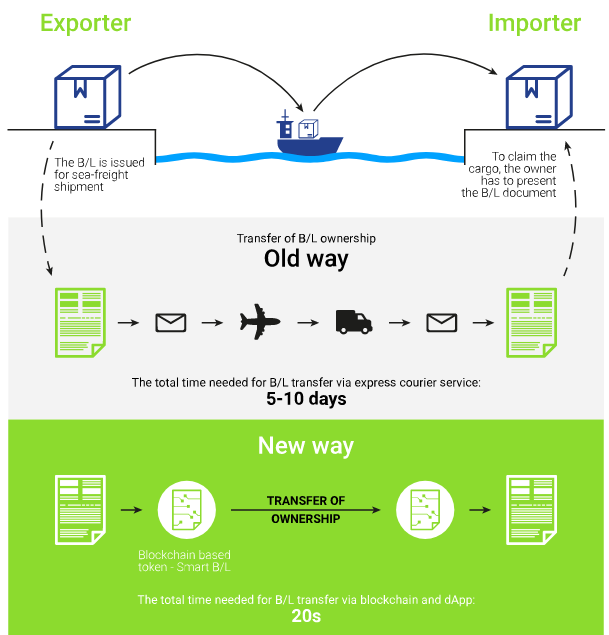 Exporter

Importer

The B/L is issued for sea-freight shipment

To claim the cargo, the owner has to present the B/L document

Transfer of B/L ownership

Old way

The total time needed for B/L transfer via express courier service:

5-10 days

New way

TRANSFER OF OWNERSHIP

Blockchain based token - Smart B/L

The total time needed for B/L transfer via blockchain and dApp:

20s